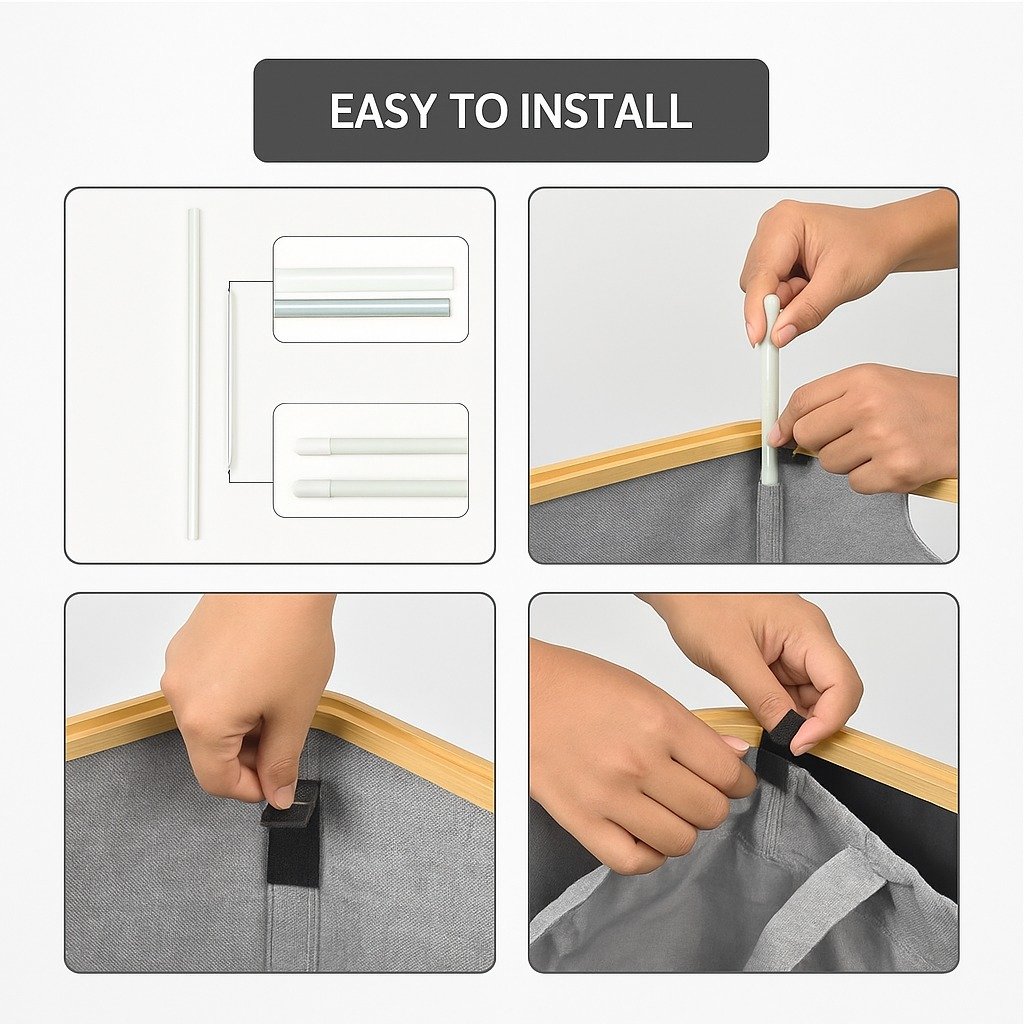 EASY TO INSTALL